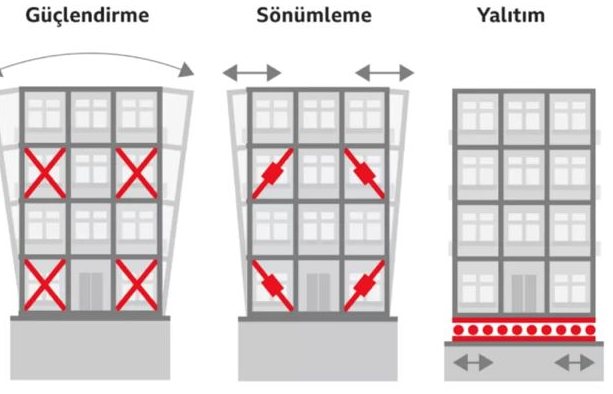 Güçlendirme

Sönümleme

Yalıtım